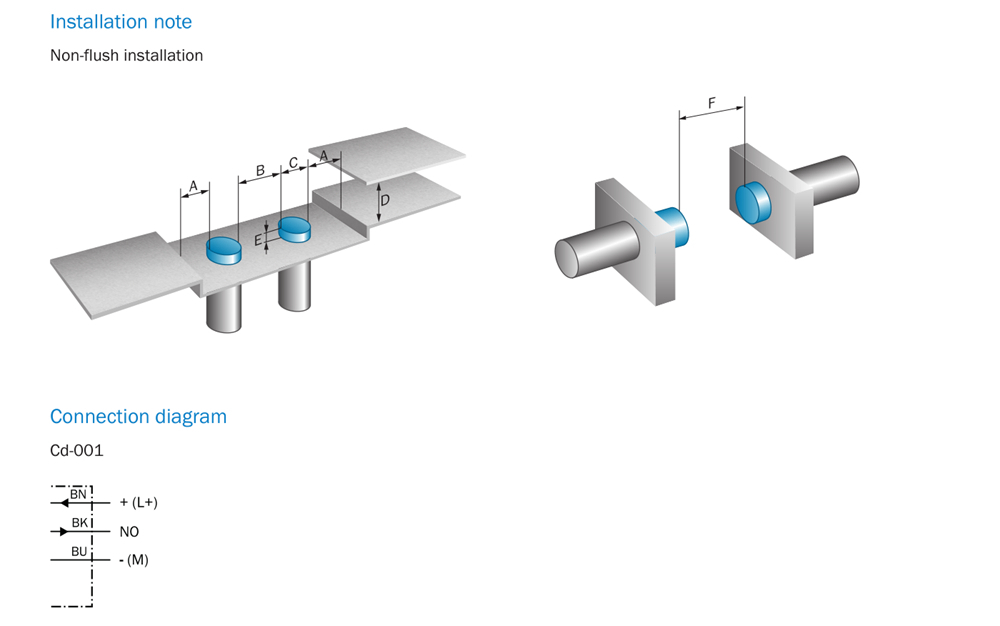 Installation note

Non-flush installation

A B C A D E

F

Connection diagram

Cd-001

BN + (L+)
BK NO
BU - (M)